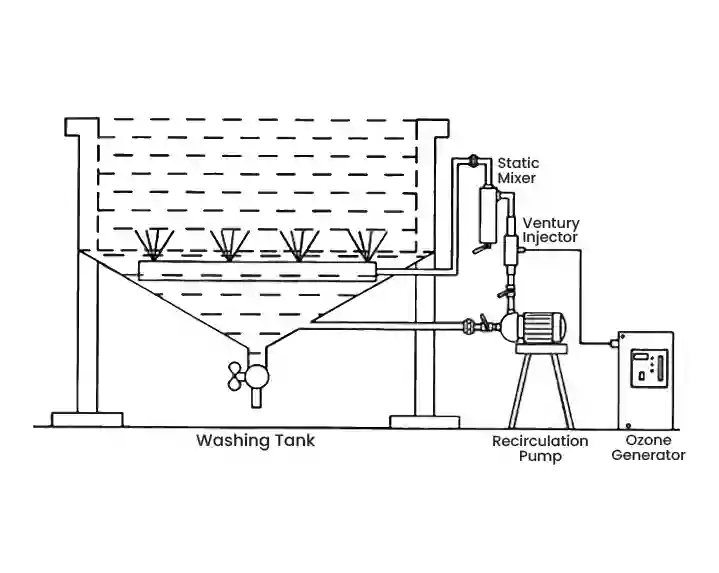 Static Mixer

Ventury Injector

Washing Tank

Recirculation Pump

Ozone Generator